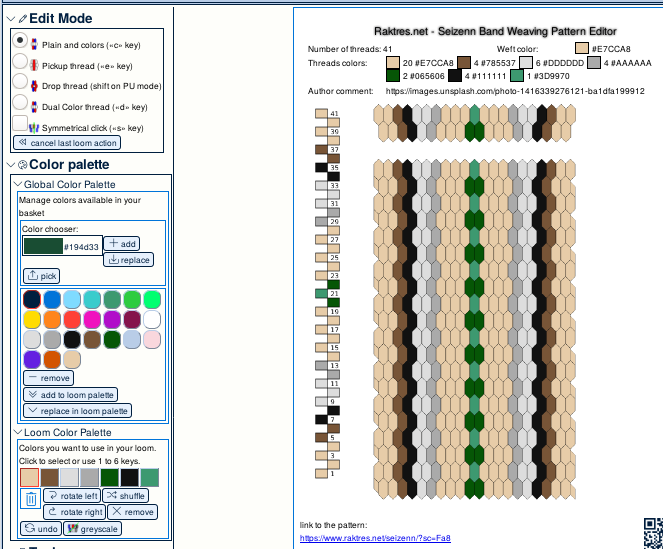 Edit Mode

Plain and colors («c» key)

Pickup thread («e» key)

Drop thread (shift on PU mode)

Dual Color thread («d» key)

Symmetrical click («s» key)

cancel last loom action

Color palette

Global Color Palette

Manage colors available in your basket

Color chooser:

#194d33 add

replace

pick

remove

add to loom palette

replace in loom palette

Loom Color Palette

Colors you want to use in your loom. Click to select or use 1 to 6 keys.

rotate left shuffle

rotate right remove

undo greyscale

Raktres.net - Seizenn Band Weaving Pattern Editor

Number of threads: 41

Weft color: #E7CCA8

Threads colors: 20 #E7CCA8 4 #785537 6 #DDDDDD 4 #AAAAAA 2 #065606 4 #111111 1 #3D9970

Author comment: https://images.unsplash.com/photo-1416339276121-ba1dfa199912

41
39
37
35
33
31
29
27
25
23
21
19
17
15
13
11
9
7
5
3
1

link to the pattern:
https://www.raktres.net/seizenn/?sc=Fa8